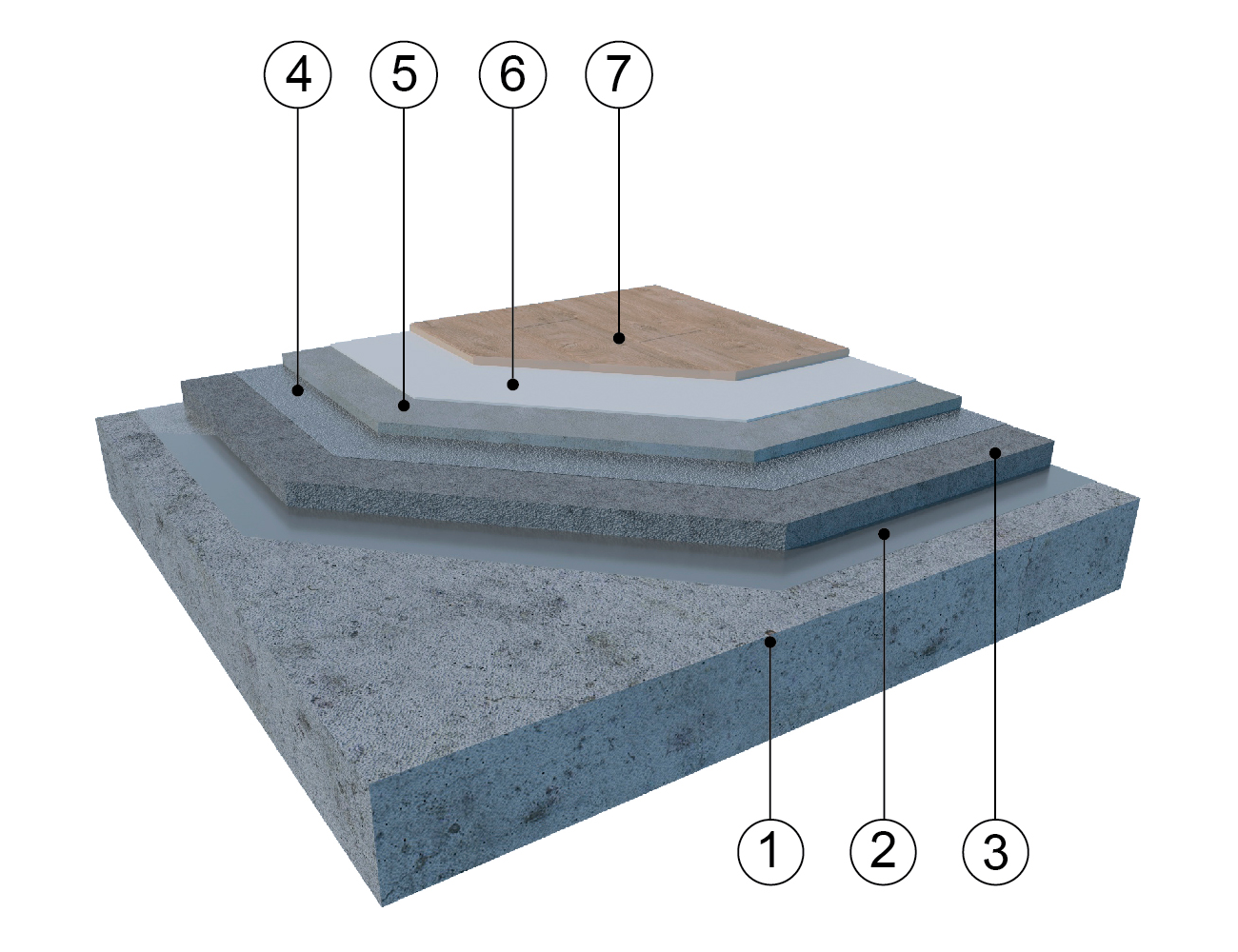 4
5
6
7
1
2
3