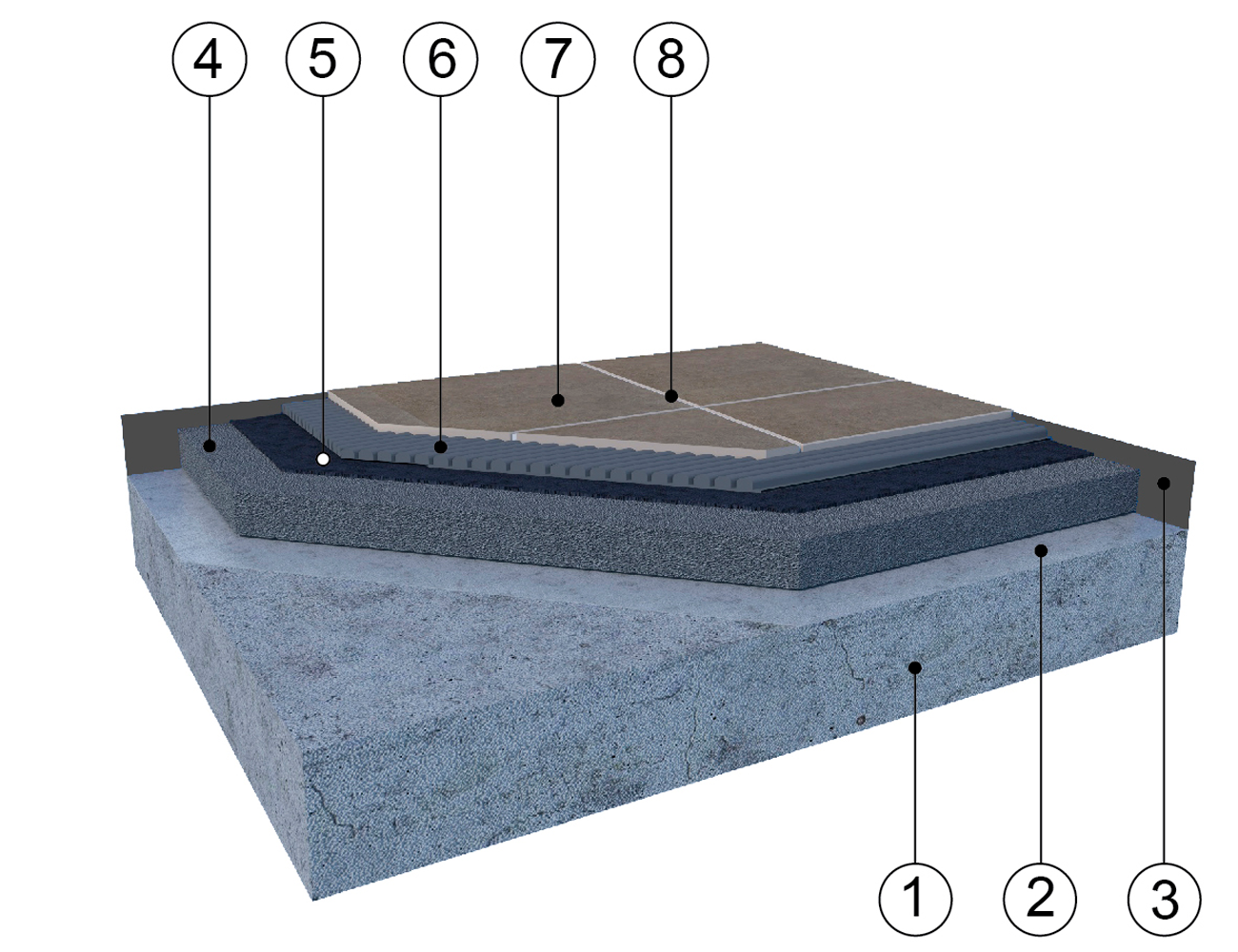 4 5 6 7 8

1 2 3